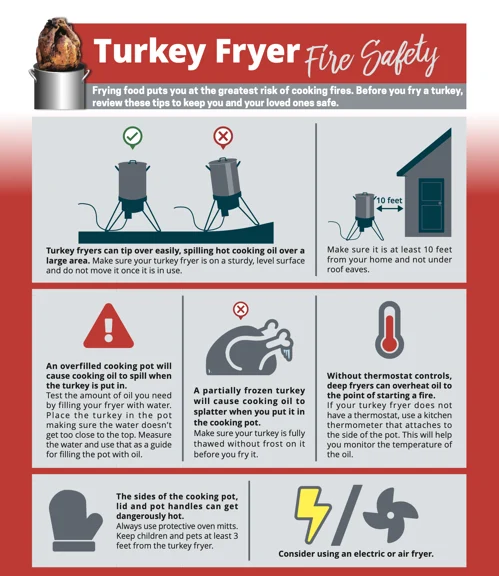 Turkey Fryer Fire Safety

Frying food puts you at the greatest risk of cooking fires. Before you fry a turkey, review these tips to keep you and your loved ones safe.

Turkey fryers can tip over easily, spilling hot cooking oil over a large area. Make sure your turkey fryer is on a sturdy, level surface and do not move it once it is in use.

10 feet

Make sure it is at least 10 feet from your home and not under roof eaves.

An overfilled cooking pot will cause cooking oil to spill when the turkey is put in.
Test the amount of oil you need by filling your fryer with water. Place the turkey in the pot making sure the water doesn't get too close to the top. Measure the water and use that as a guide for filling the pot with oil.

A partially frozen turkey will cause cooking oil to splatter when you put it in the cooking pot.
Make sure your turkey is fully thawed without frost on it before you fry it.

Without thermostat controls, deep fryers can overheat oil to the point of starting a fire.
If your turkey fryer does not have a thermostat, use a kitchen thermometer that attaches to the side of the pot. This will help you monitor the temperature of the oil.

The sides of the cooking pot, lid and pot handles can get dangerously hot.
Always use protective oven mitts. Keep children and pets at least 3 feet from the turkey fryer.

Consider using an electric or air fryer.